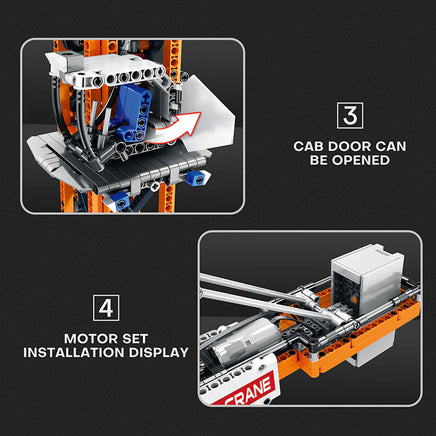 3

CAB DOOR CAN BE OPENED

4

MOTOR SET INSTALLATION DISPLAY

CRANE