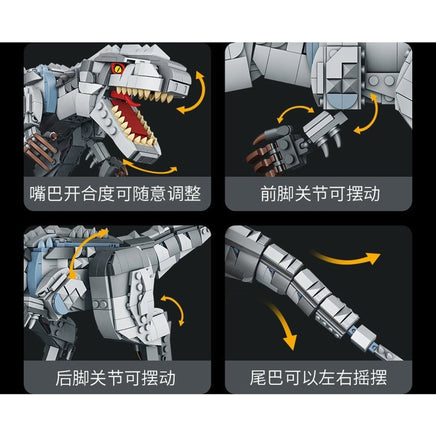 嘴巴开合度可随意调整

前脚关节可摆动

后脚关节可摆动

尾巴可以左右摇摆