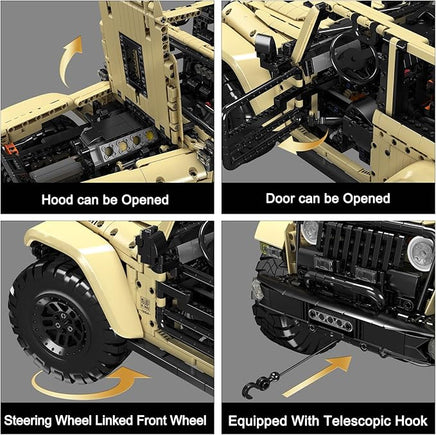 Hood can be Opened

Door can be Opened

Steering Wheel Linked Front Wheel

Equipped With Telescopic Hook