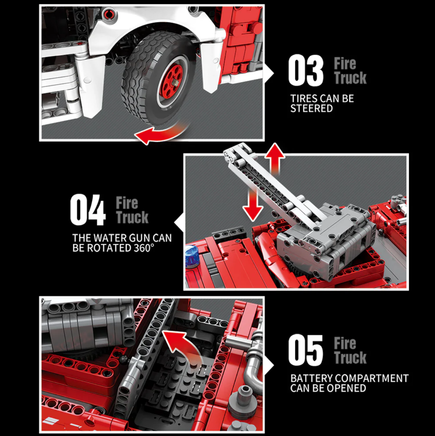 03 Fire Truck

TIRES CAN BE STEERED

04 Fire Truck

THE WATER GUN CAN BE ROTATED 360°

05 Fire Truck

BATTERY COMPARTMENT CAN BE OPENED