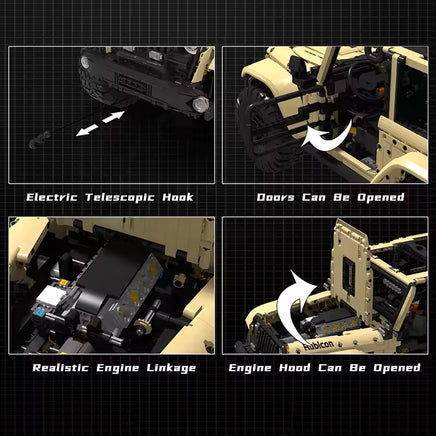 Electric Telescopic Hook

Doors Can Be Opened

Realistic Engine Linkage

Rubicon

Engine Hood Can Be Opened